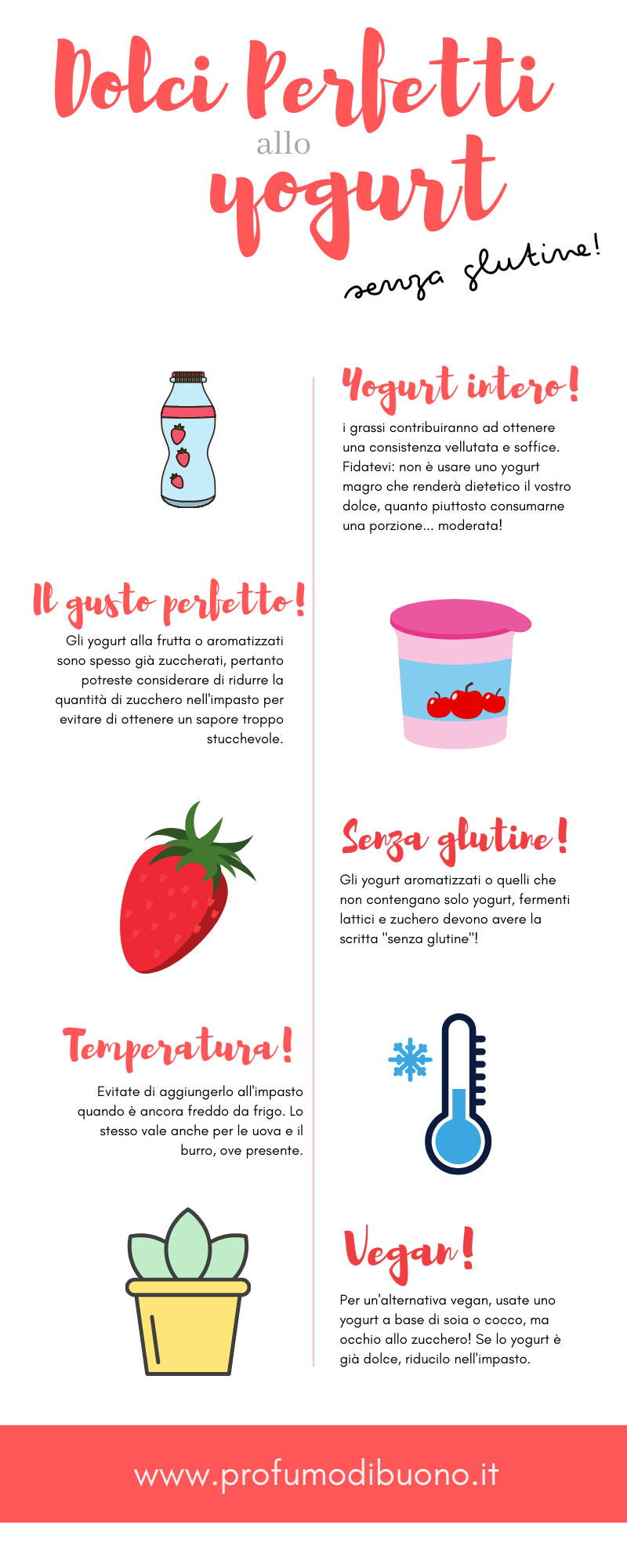 Dolci Perfetti
allo
yogurt
senza glutine!

Yogurt intero!
i grassi contribuiranno ad ottenere una consistenza vellutata e soffice. Fidatevi: non è usare uno yogurt magro che renderà dietetico il vostro dolce, quanto piuttosto consumarne una porzione... moderata!

Il gusto perfetto!
Gli yogurt alla frutta o aromatizzati sono spesso già zuccherati, pertanto potreste considerare di ridurre la quantità di zucchero nell'impasto per evitare di ottenere un sapore troppo stucchevole.

Senza glutine!
Gli yogurt aromatizzati o quelli che non contengano solo yogurt, fermenti lattici e zuchero devono avere la scritta "senza glutine"!

Temperatura!
Evitate di aggiungerlo all'impasto quando è ancora freddo da frigo. Lo stesso vale anche per le uova e il burro, ove presente.

Vegan!
Per un'alternativa vegan, usate uno yogurt a base di soia o cocco, ma occhio allo zucchero! Se lo yogurt è già dolce, riducilo nell'impasto.

www.profumodibuono.it